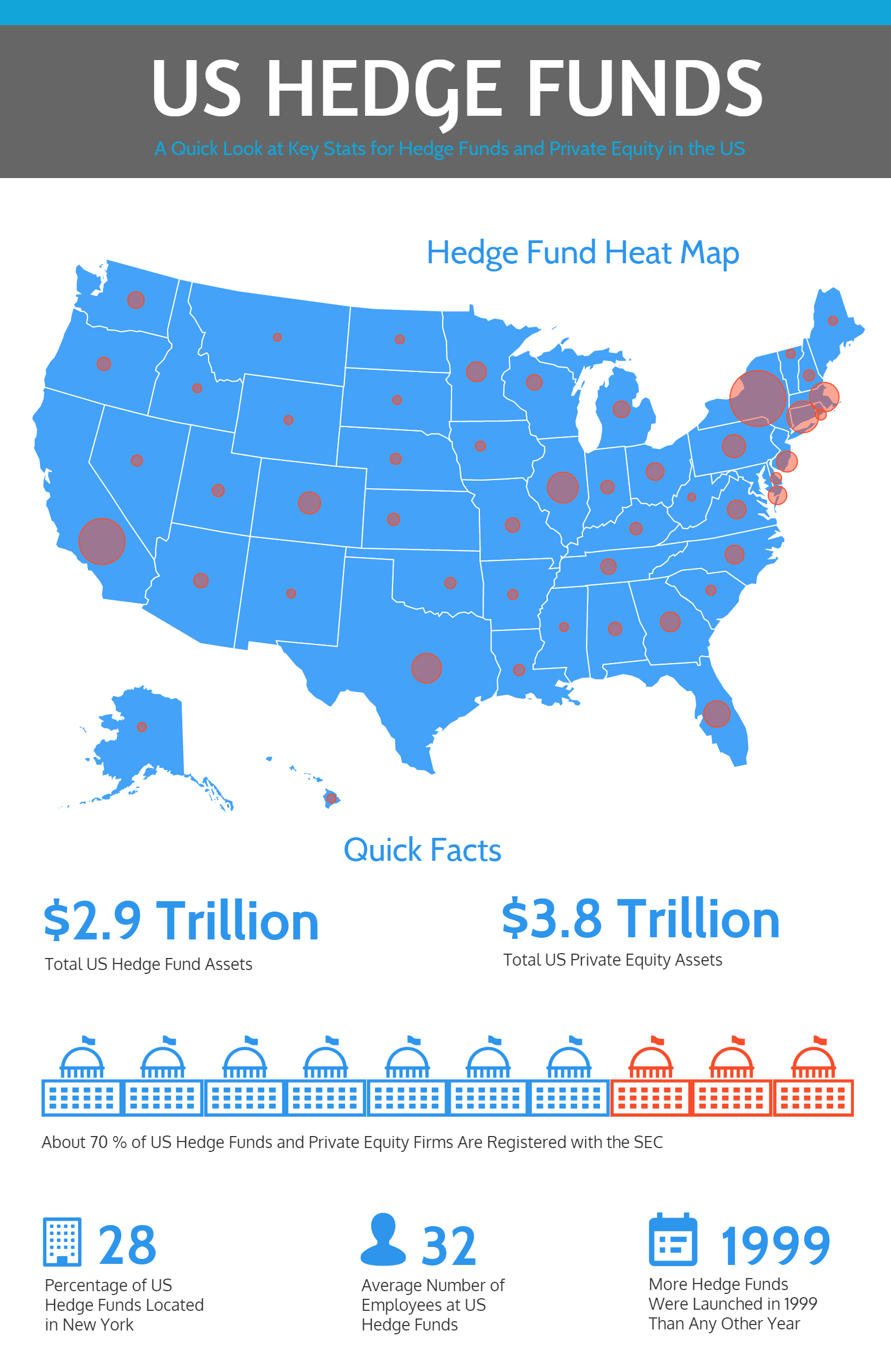 US HEDGE FUNDS

A Quick Look at Key Stats for Hedge Funds and Private Equity in the US

Hedge Fund Heat Map

Quick Facts

$2.9 Trillion
Total US Hedge Fund Assets

$3.8 Trillion
Total US Private Equity Assets

About 70 % of US Hedge Funds and Private Equity Firms Are Registered with the SEC

28
Percentage of US Hedge Funds Located in New York

32
Average Number of Employees at US Hedge Funds

1999
More Hedge Funds Were Launched in 1999 Than Any Other Year